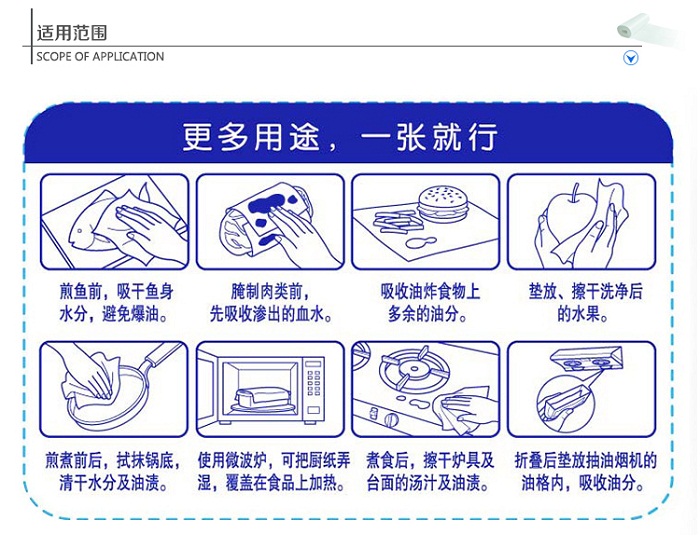 适用范围
SCOPE OF APPLICATION

更多用途，一张就行

煎鱼前，吸干鱼身水分，避免爆油。

腌制肉类前，先吸收渗出的血水。

吸收油炸食物上多余的油分。

垫放、擦干洗净后的水果。

煎煮前后，拭抹锅底，清干水分及油渍。

使用微波炉，可把厨纸弄湿，覆盖在食品上加热。

煮食后，擦干炉具及台面的汤汁及油渍。

折叠后垫放抽油烟机的油格内，吸收油分。