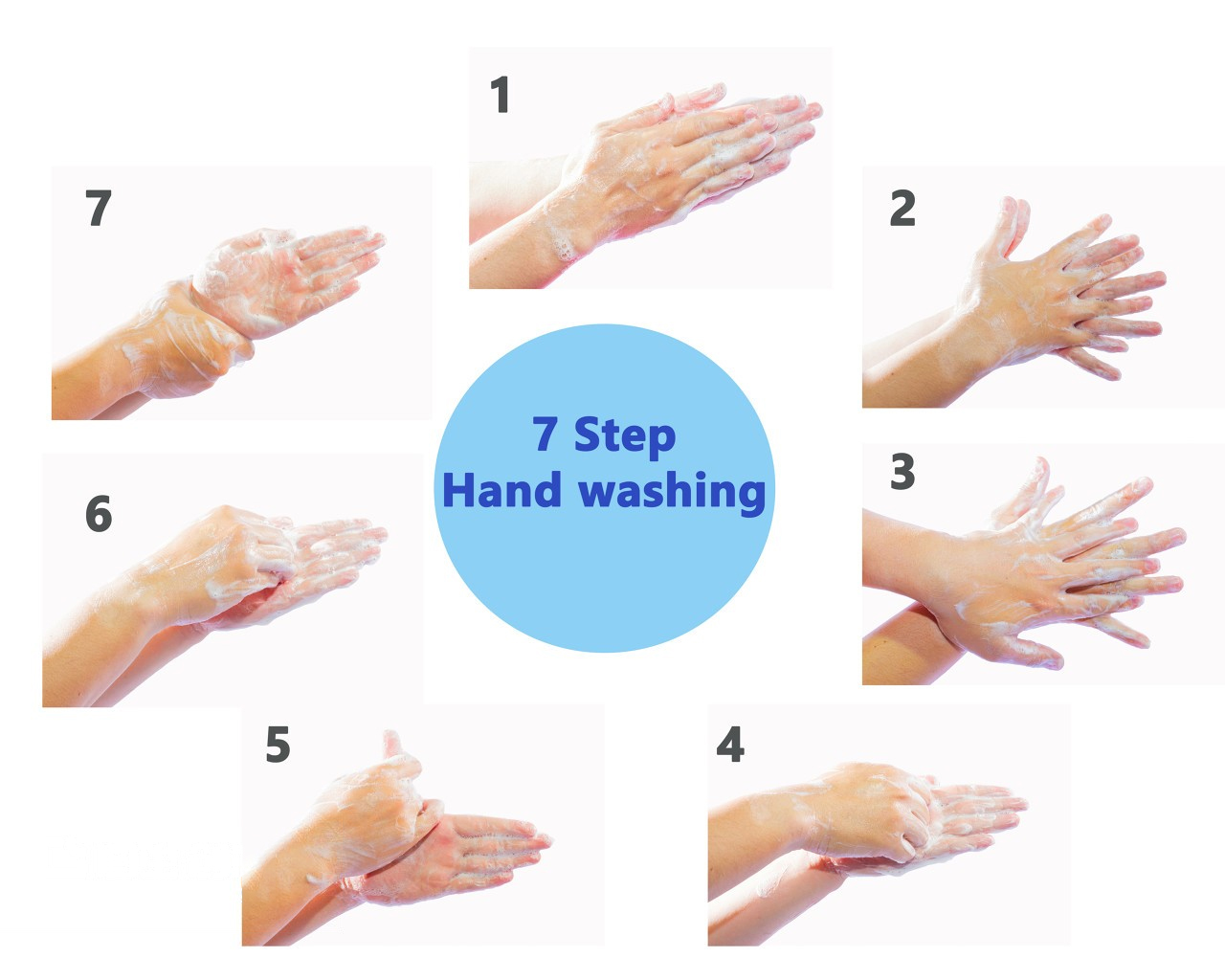 7 Step
Hand washing

1

2

3

4

5

6

7