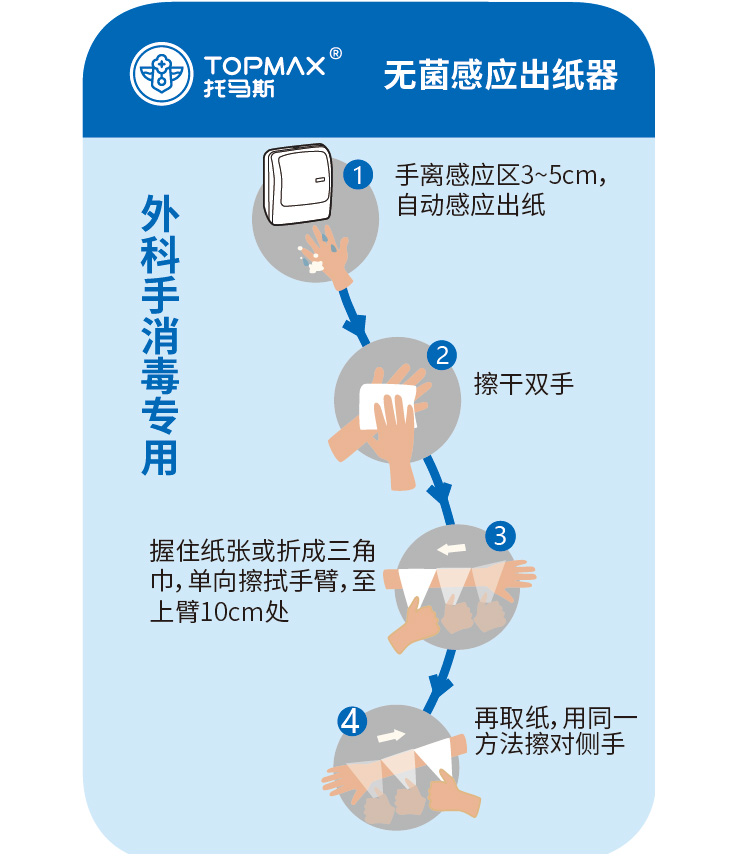 TOPMAX®
托马斯

无菌感应出纸器

外科手消毒专用

1
手离感应区3~5cm,
自动感应出纸

2
擦干双手

3
握住纸张或折成三角巾,单向擦拭手臂,至上臂10cm处

4
再取纸,用同一方法擦对侧手